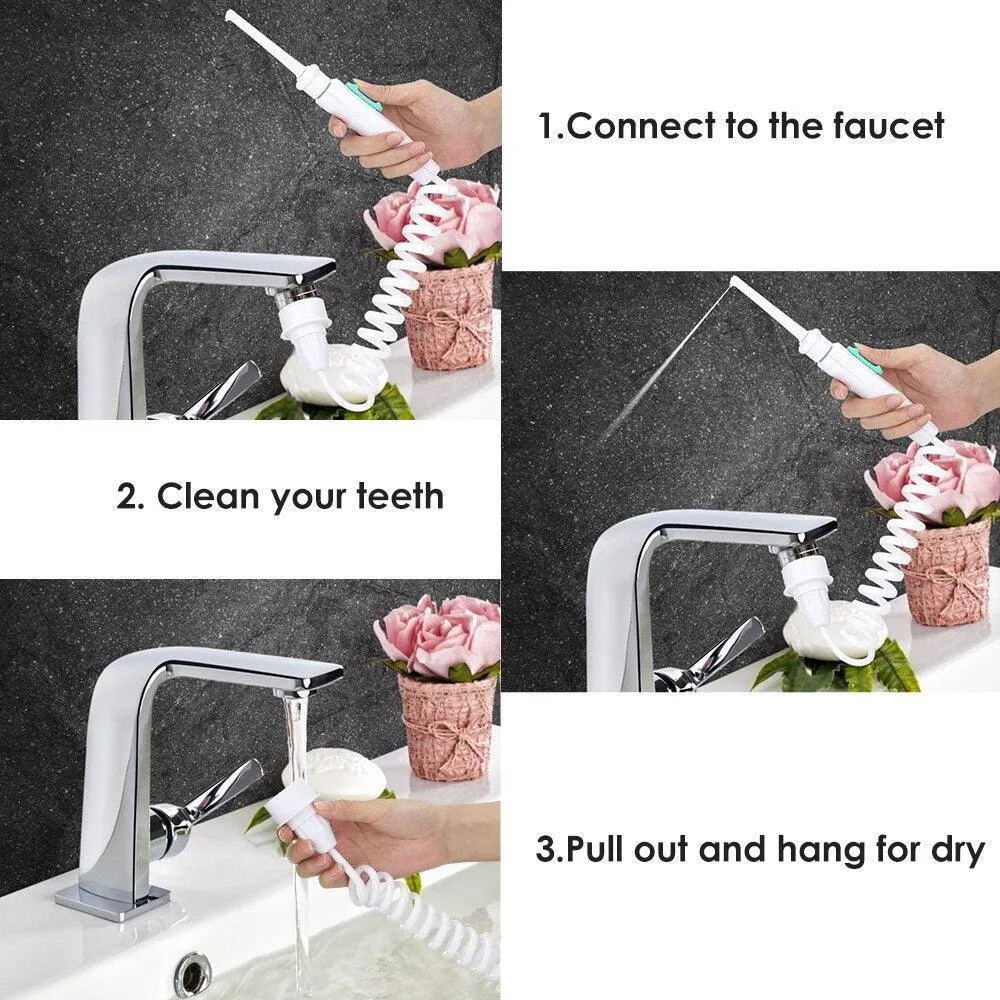 1.Connect to the faucet

2. Clean your teeth

3.Pull out and hang for dry