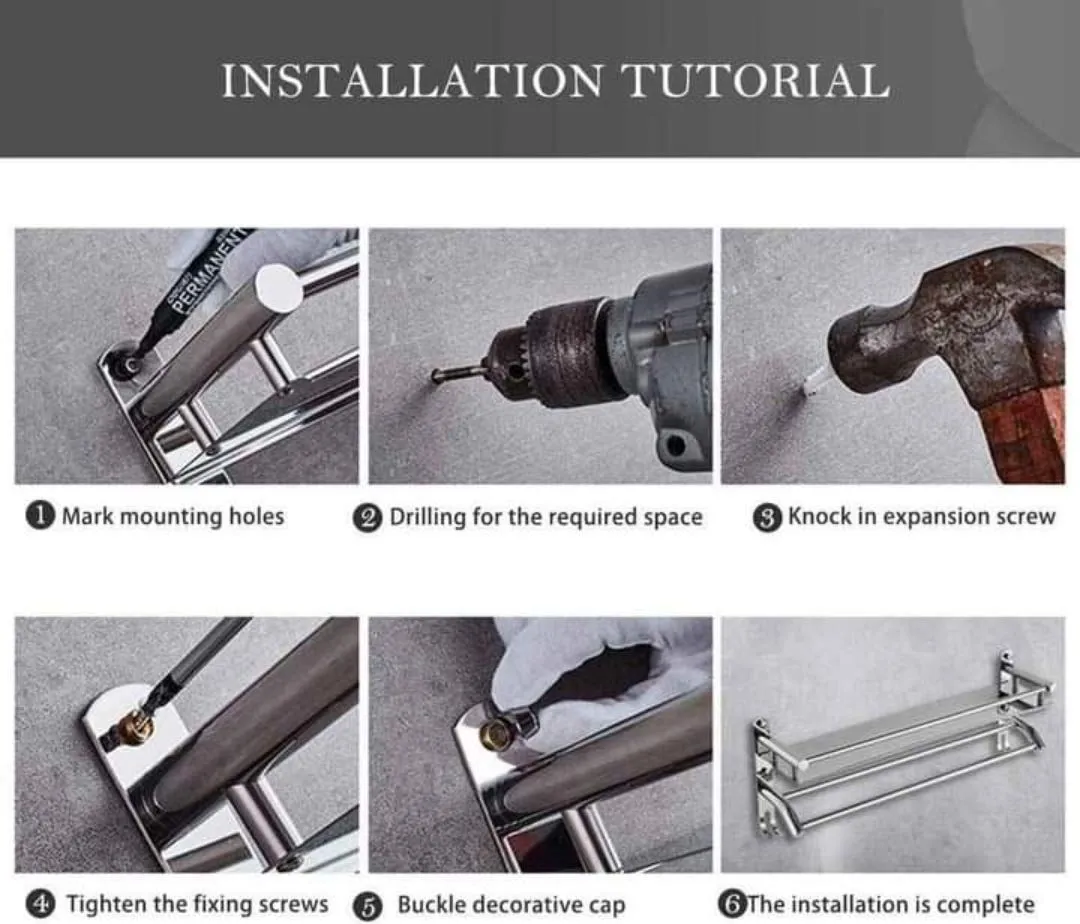 INSTALLATION TUTORIAL

PERMANENT

❶ Mark mounting holes

❷ Drilling for the required space

❸ Knock in expansion screw

❹ Tighten the fixing screws

❺ Buckle decorative cap

❻The installation is complete